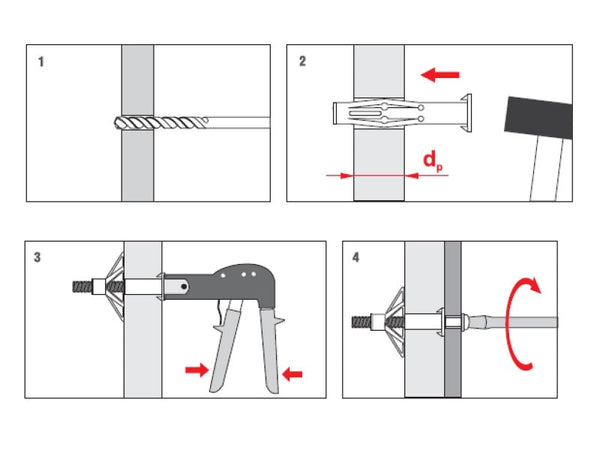 1

2

$d_p$

3

4