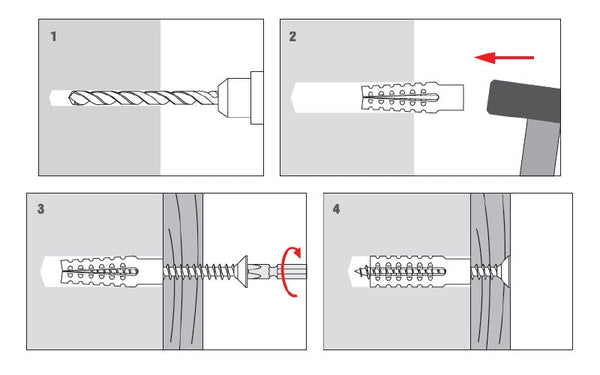 1

2

3

4