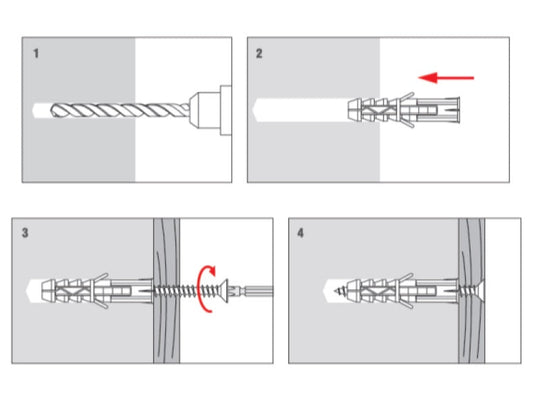 1

2

3

4